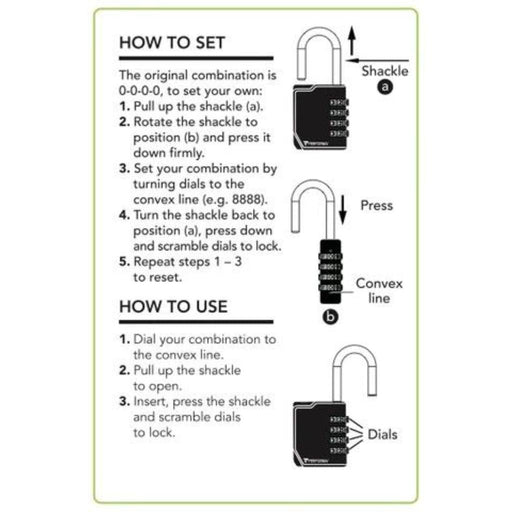 HOW TO SET

The original combination is 0-0-0-0, to set your own:
1. Pull up the shackle (a).
2. Rotate the shackle to position (b) and press it down firmly.
3. Set your combination by turning dials to the convex line (e.g. 8888).
4. Turn the shackle back to position (a), press down and scramble dials to lock.
5. Repeat steps 1 – 3 to reset.

HOW TO USE

1. Dial your combination to the convex line.
2. Pull up the shackle to open.
3. Insert, press the shackle and scramble dials to lock.

Shackle
a

Press

Convex line
b

Dials